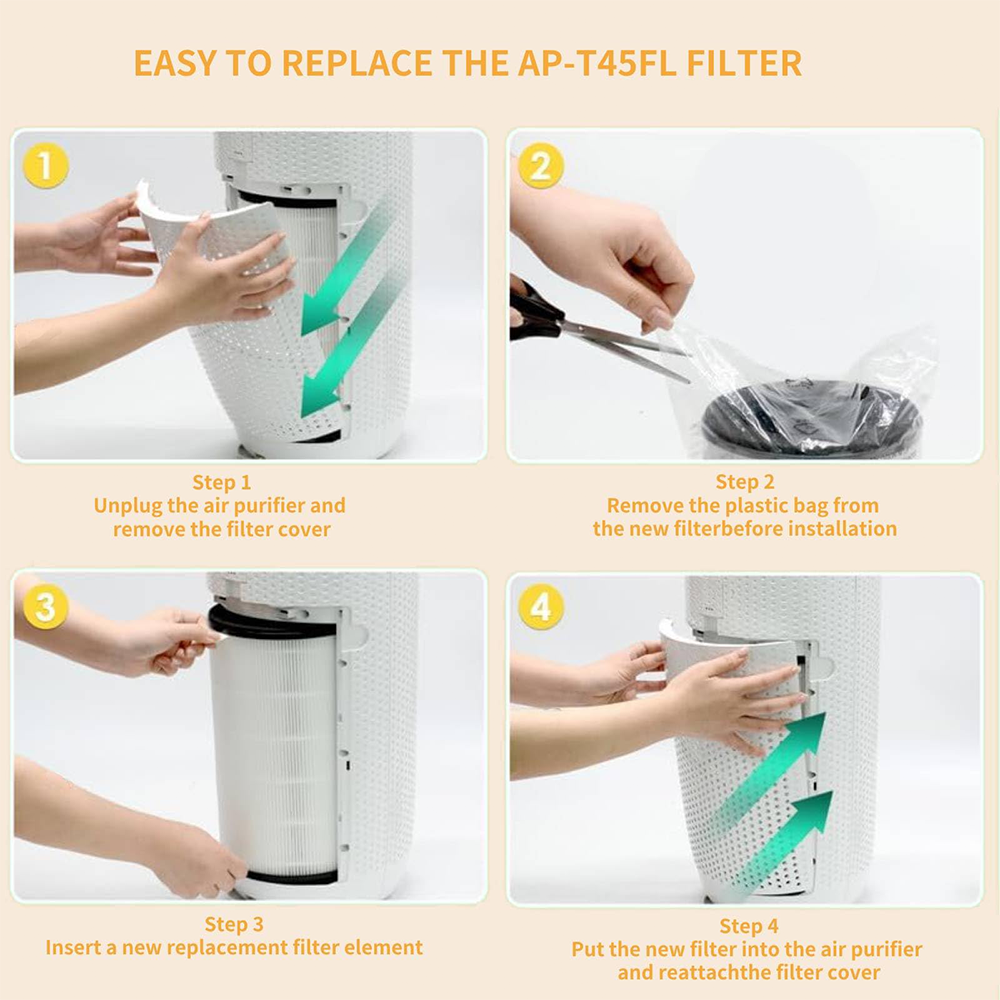 EASY TO REPLACE THE AP-T45FL FILTER

1

Step 1
Unplug the air purifier and remove the filter cover

2

Step 2
Remove the plastic bag from the new filterbefore installation

3

Step 3
Insert a new replacement filter element

4

Step 4
Put the new filter into the air purifier and reattachthe filter cover