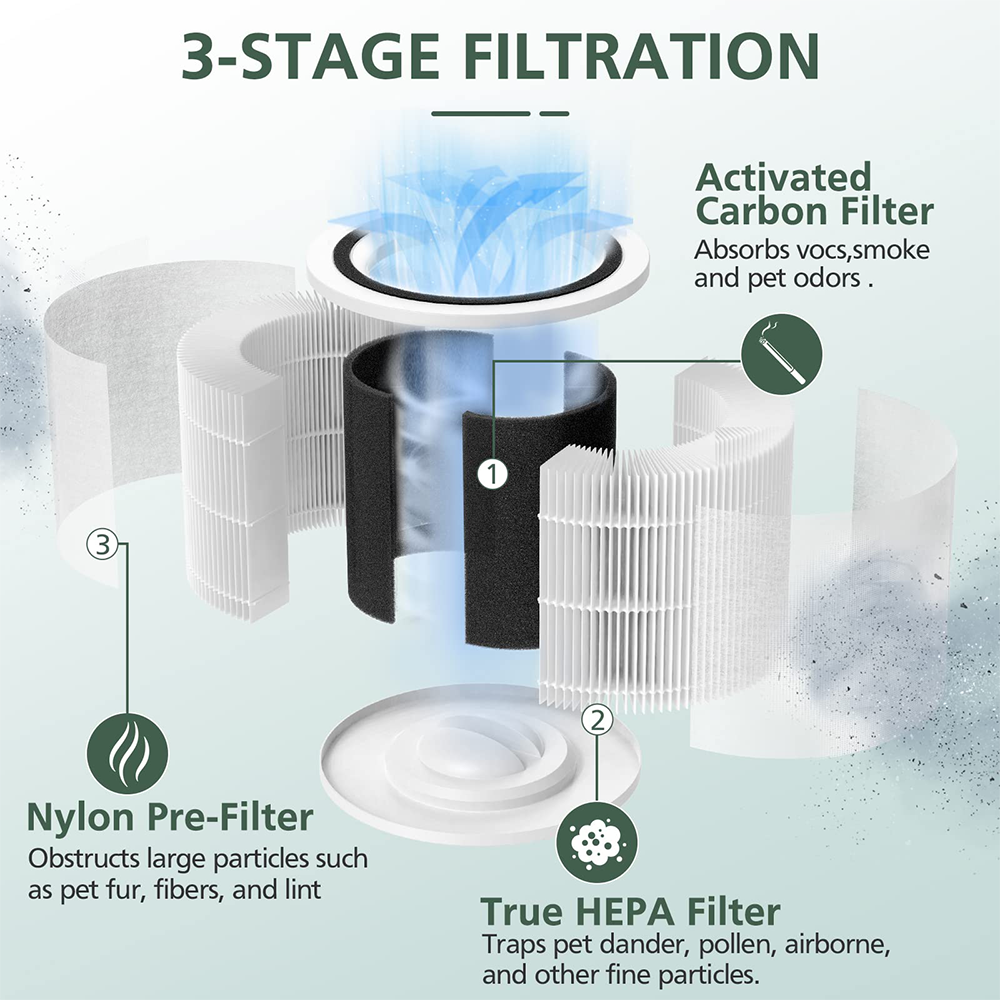 3-STAGE FILTRATION

Activated Carbon Filter

Absorbs vocs,smoke and pet odors .

1

3

2

Nylon Pre-Filter

Obstructs large particles such as pet fur, fibers, and lint

True HEPA Filter

Traps pet dander, pollen, airborne, and other fine particles.