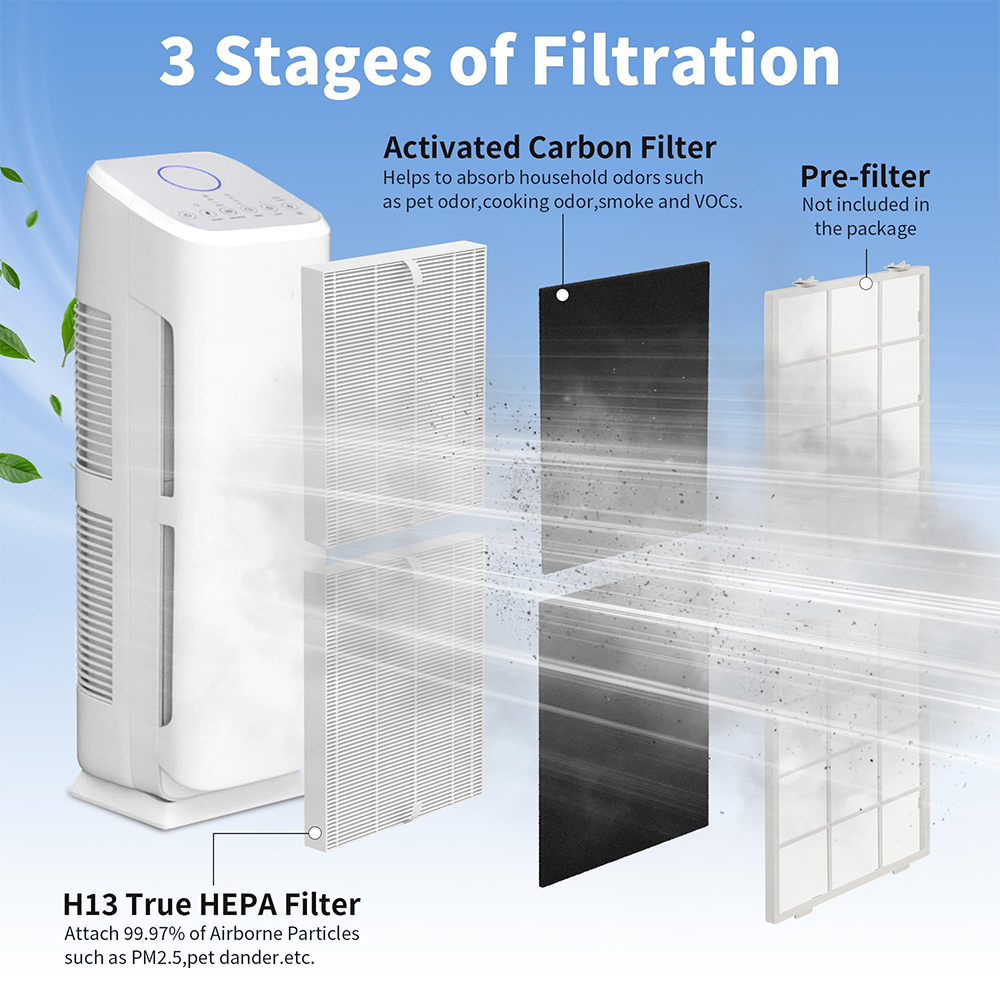 3 Stages of Filtration

Activated Carbon Filter
Helps to absorb household odors such as pet odor,cooking odor,smoke and VOCs.

Pre-filter
Not included in the package

H13 True HEPA Filter
Attach 99.97% of Airborne Particles such as PM2.5,pet dander.etc.